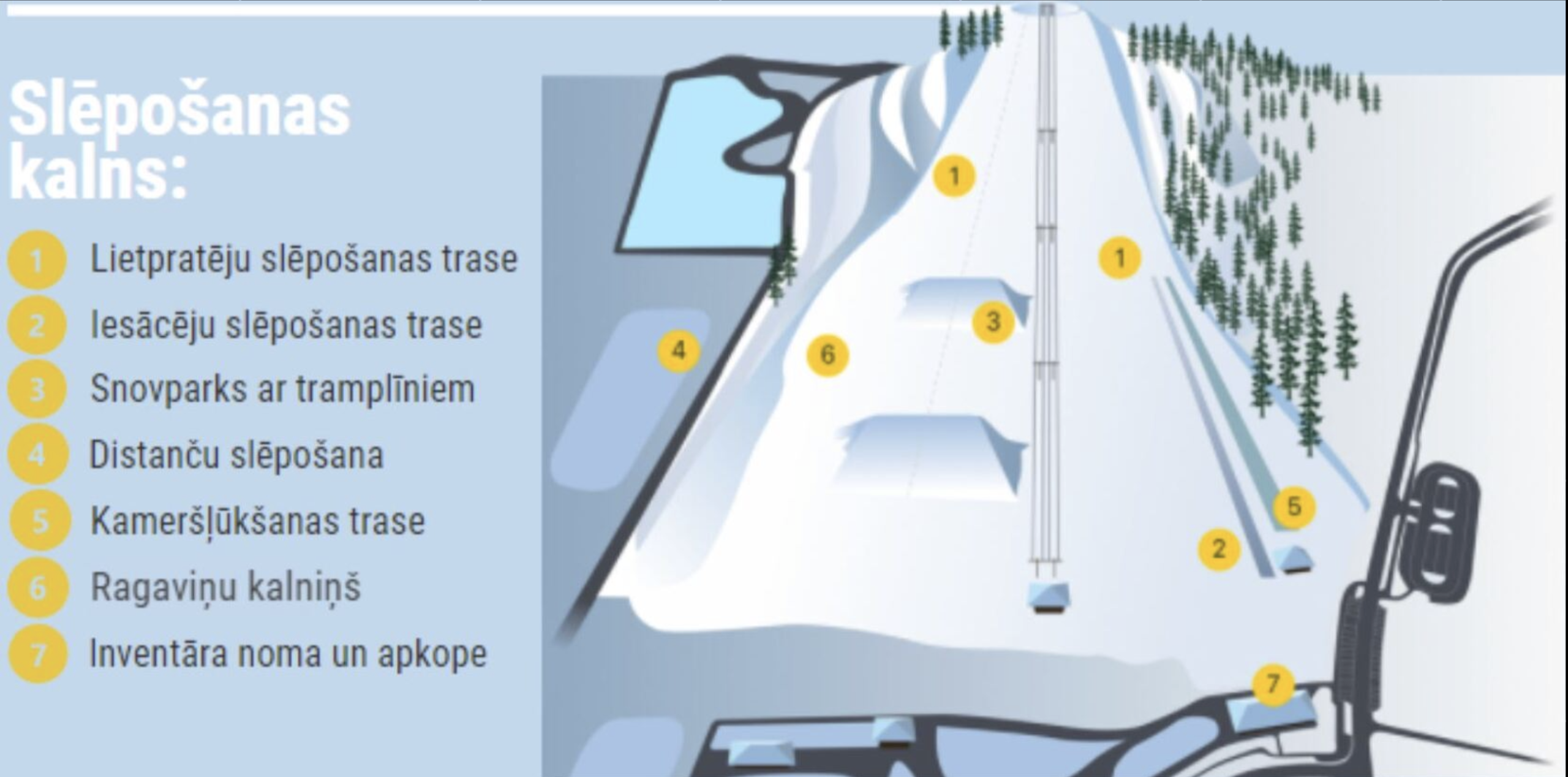 Slēpošanas kalns:

1 Lietpratēju slēpošanas trase
2 Iesācēju slēpošanas trase
3 Snovparks ar tramplīniem
4 Distanču slēpošana
5 Kameršļūkšanas trase
6 Ragaviņu kalniņš
7 Inventāra noma un apkope

1
1
3
4
6
5
2
7